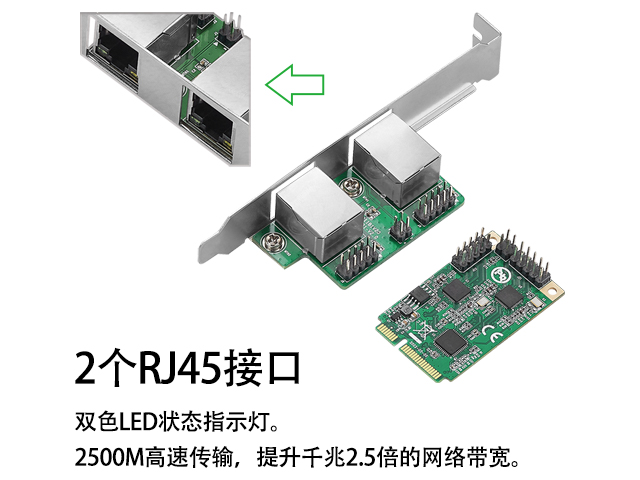 2个RJ45接口

双色LED状态指示灯。

2500M高速传输，提升千兆2.5倍的网络带宽。