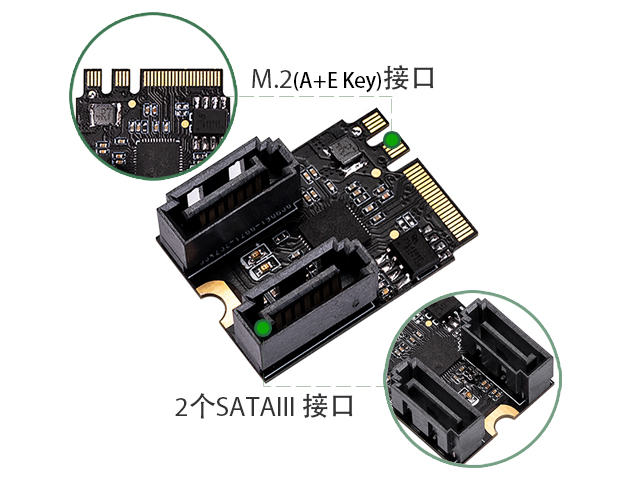 M.2(A+E Key)接口

2个SATAIII 接口